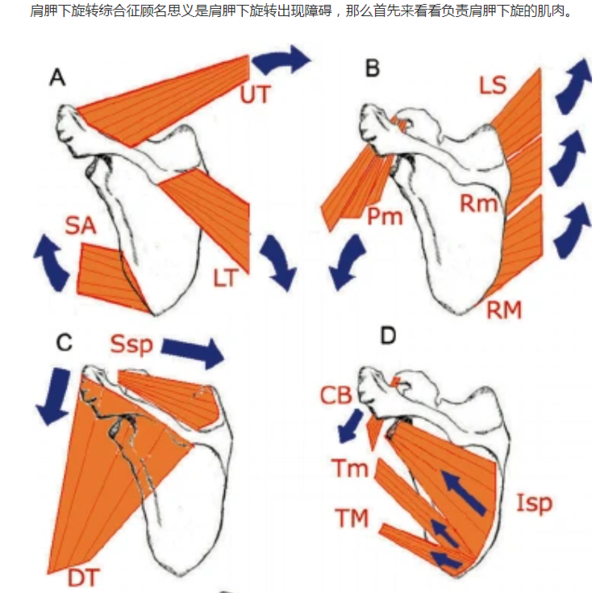 肩胛下旋转综合征顾名思义是肩胛下旋转出现障碍，那么首先来看看负责肩胛下旋的肌肉。

A
UT
SA
LT

B
LS
Pm
Rm
RM

C
Ssp
DT

D
CB
Tm
TM
Isp